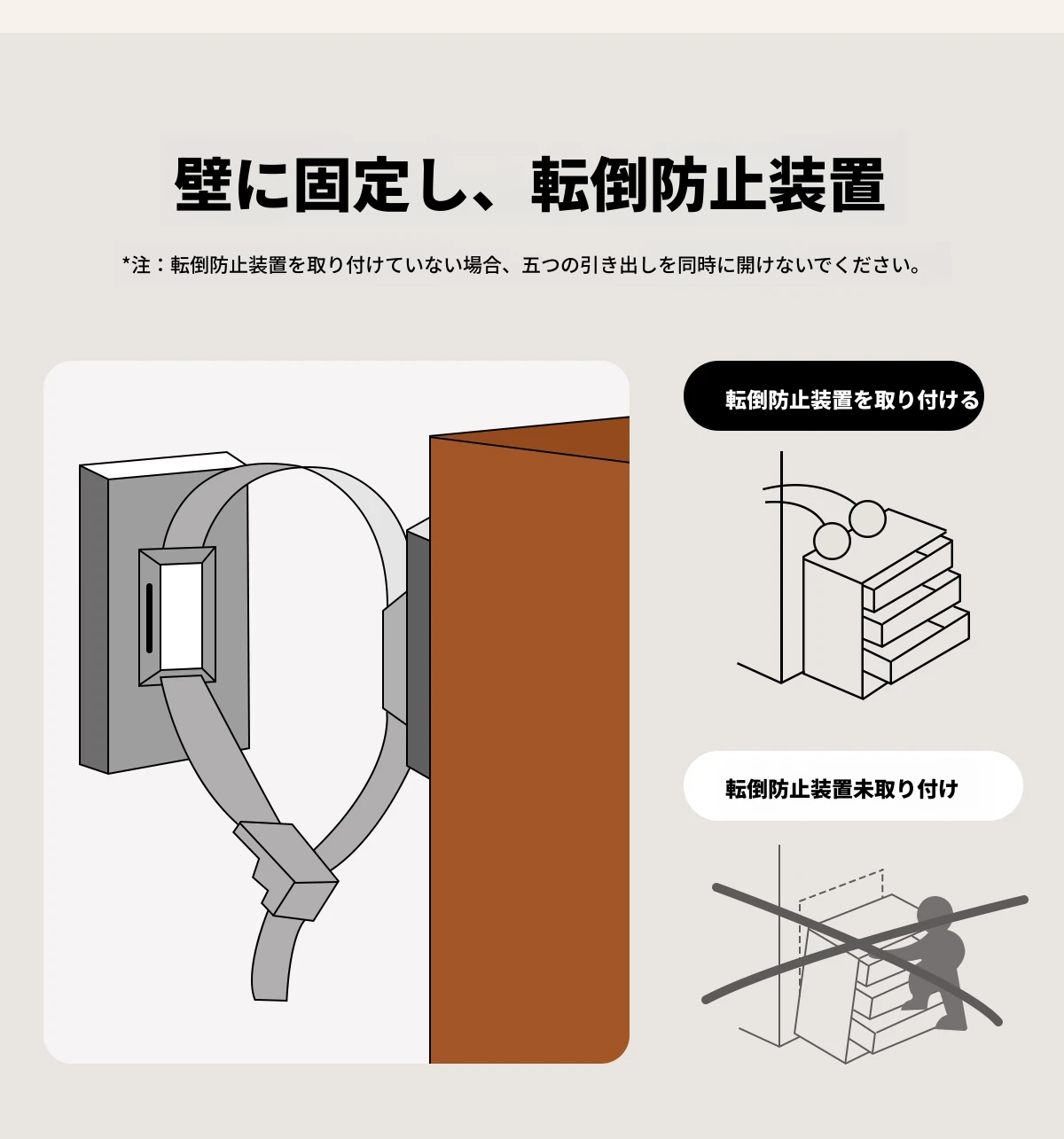 壁に固定し、転倒防止装置

*注：転倒防止装置を取り付けていない場合、五つの引き出しを同時に開けないでください。

転倒防止装置を取り付ける

転倒防止装置未取り付け