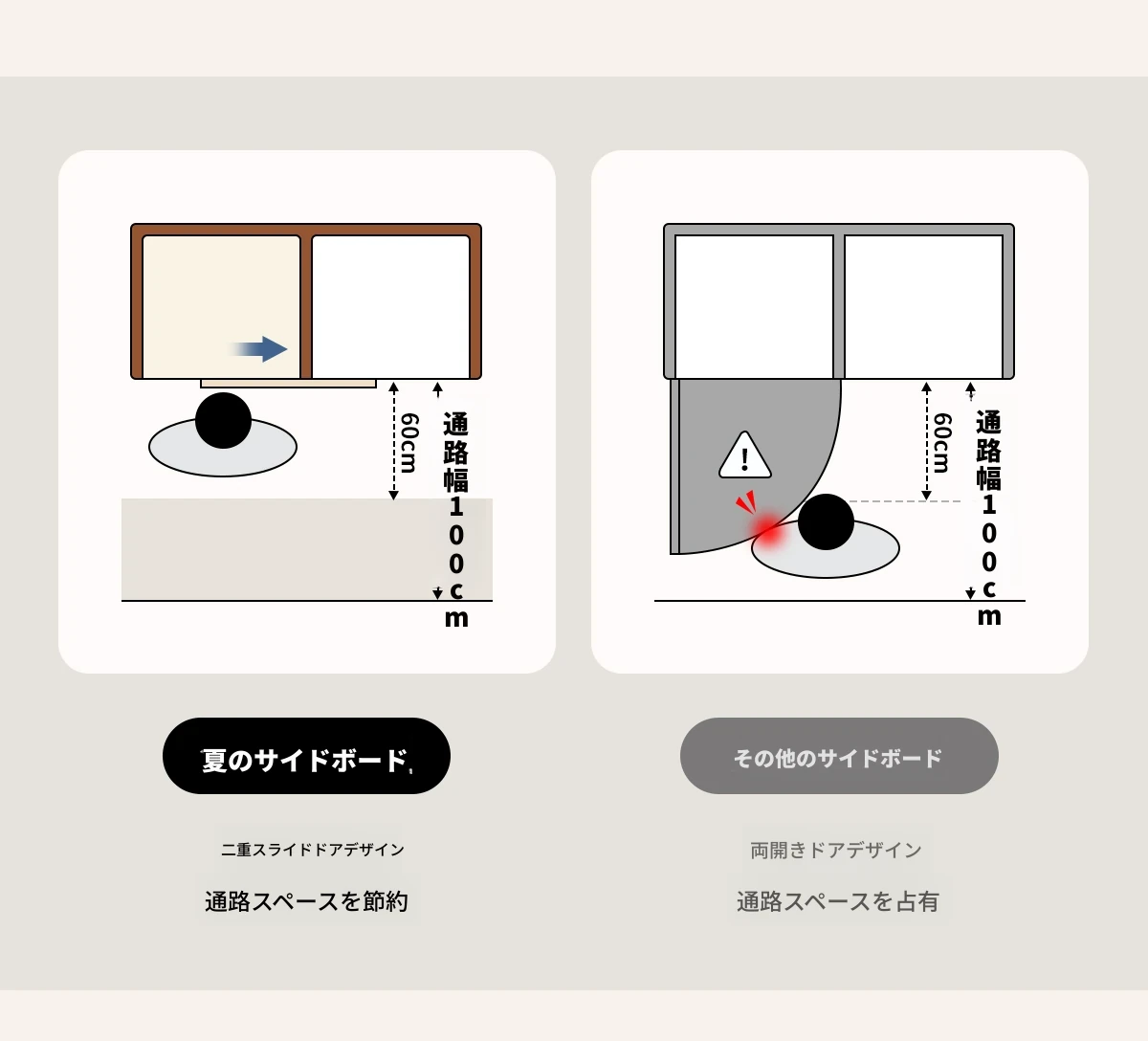 60cm

通路幅100cm

夏のサイドボード

二重スライドドアデザイン

通路スペースを節約

!

60cm

通路幅100cm

その他のサイドボード

両開きドアデザイン

通路スペースを占有