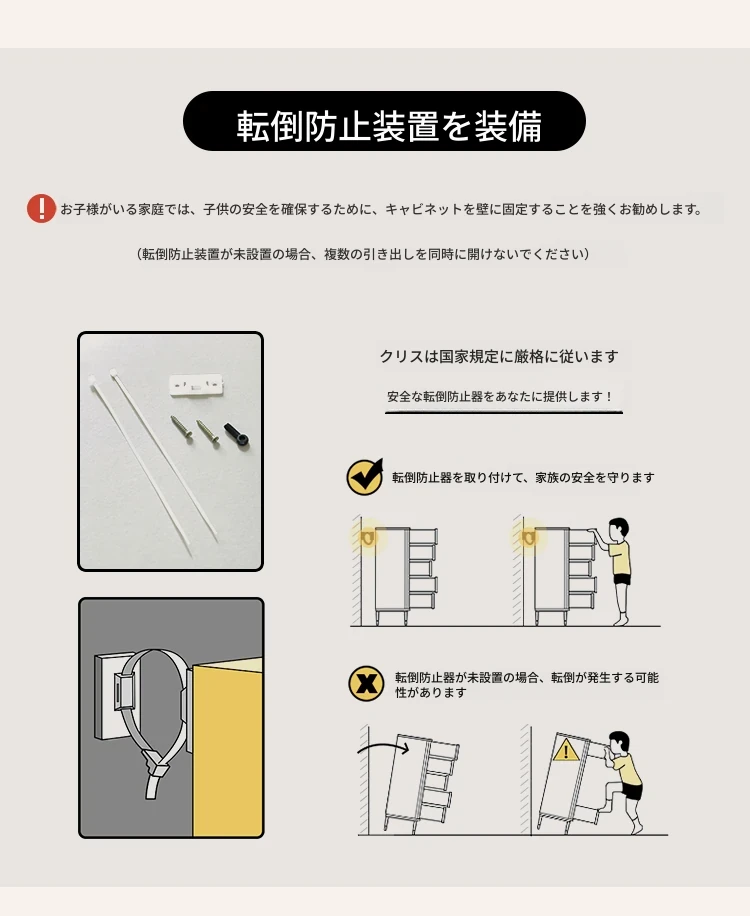 転倒防止装置を装備

お子様がいる家庭では、子供の安全を確保するために、キャビネットを壁に固定することを強くお勧めします。

（転倒防止装置が未設置の場合、複数の引き出しを同時に開けないでください）

クリスは国家規定に厳格に従います

安全な転倒防止器をあなたに提供します！

転倒防止器を取り付けて、家族の安全を守ります

転倒防止器が未設置の場合、転倒が発生する可能性があります