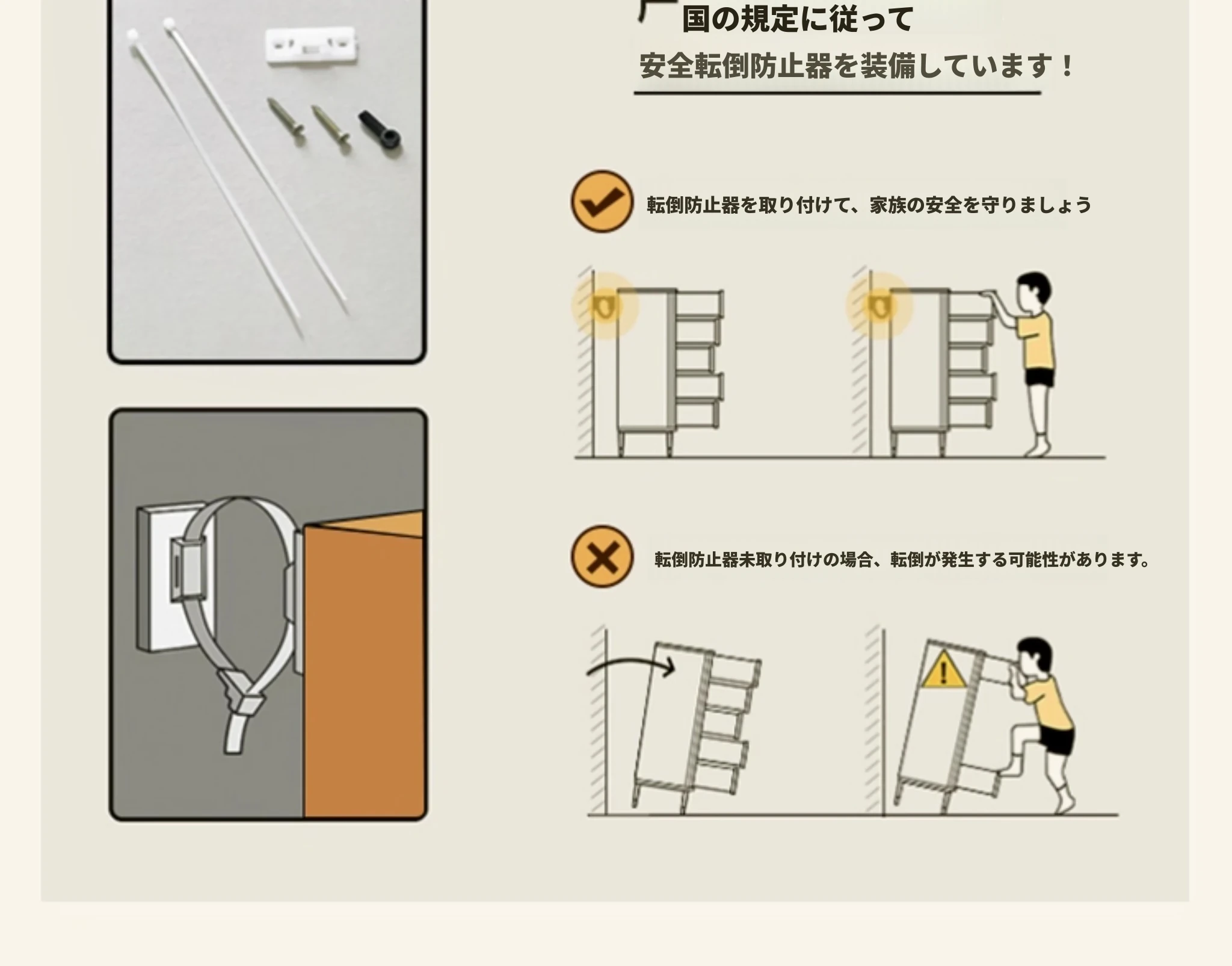 国の規定に従って
安全転倒防止器を装備しています！

転倒防止器を取り付けて、家族の安全を守りましょう

転倒防止器未取り付けの場合、転倒が発生する可能性があります。