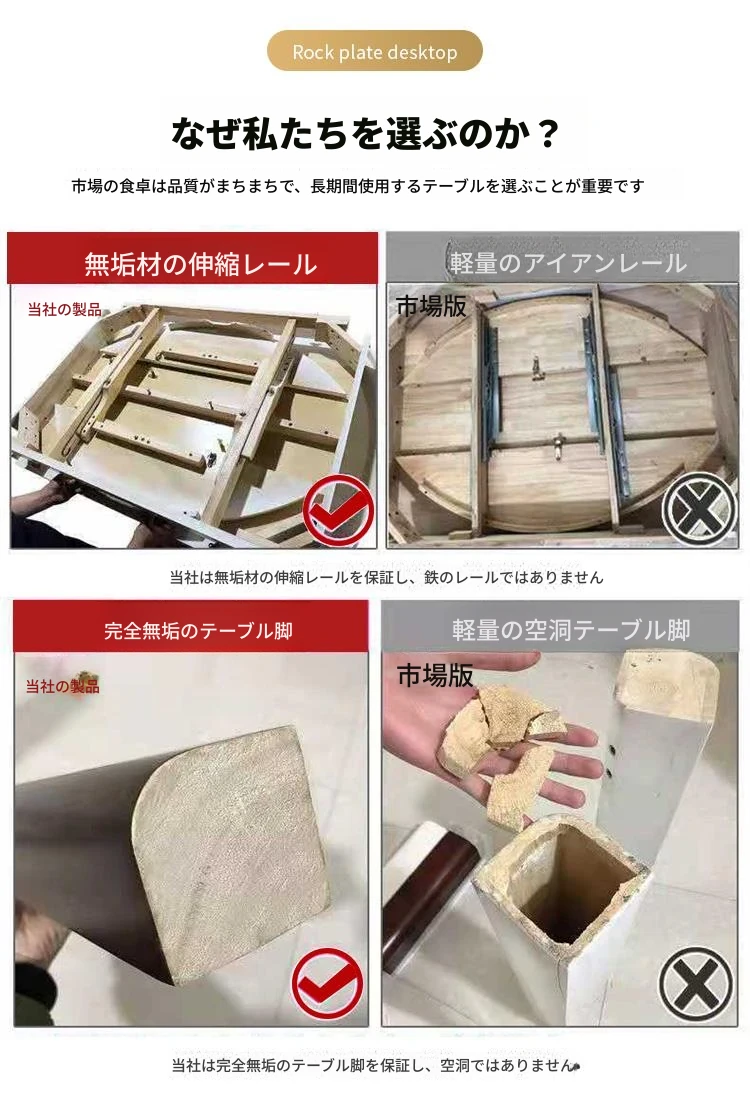 Rock plate desktop

なぜ私たちを選ぶのか？

市場の食卓は品質がまちまちで、長期間使用するテーブルを選ぶことが重要です

無垢材の伸縮レール

当社の製品

軽量のアイアンレール

市場版

当社は無垢材の伸縮レールを保証し、鉄のレールではありません

完全無垢のテーブル脚

当社の製品

軽量の空洞テーブル脚

市場版

当社は完全無垢のテーブル脚を保証し、空洞ではありません