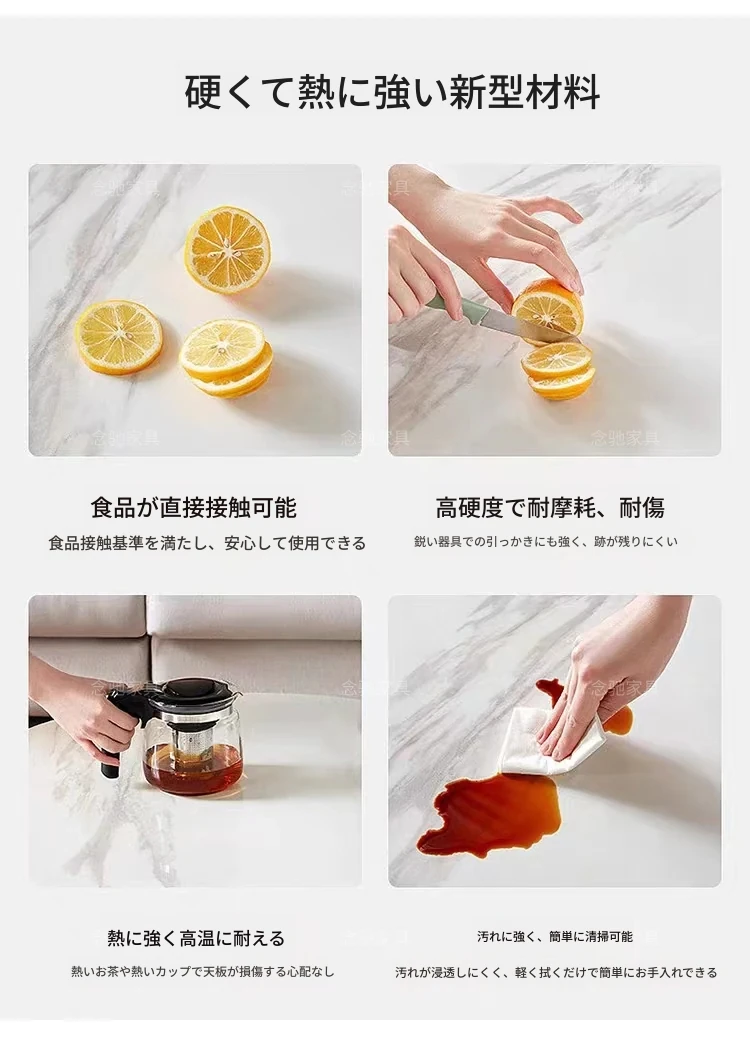 硬くて熱に強い新型材料

念驰家具

念驰家具

念驰家具

食品が直接接触可能

食品接触基準を満たし、安心して使用できる

高硬度で耐摩耗、耐傷

鋭い器具での引っかきにも強く、跡が残りにくい

念驰家具

念驰家具

熱に強く高温に耐える

熱いお茶や熱いカップで天板が損傷する心配なし

汚れに強く、簡単に清掃可能

汚れが浸透しにくく、軽く拭くだけで簡単にお手入れできる