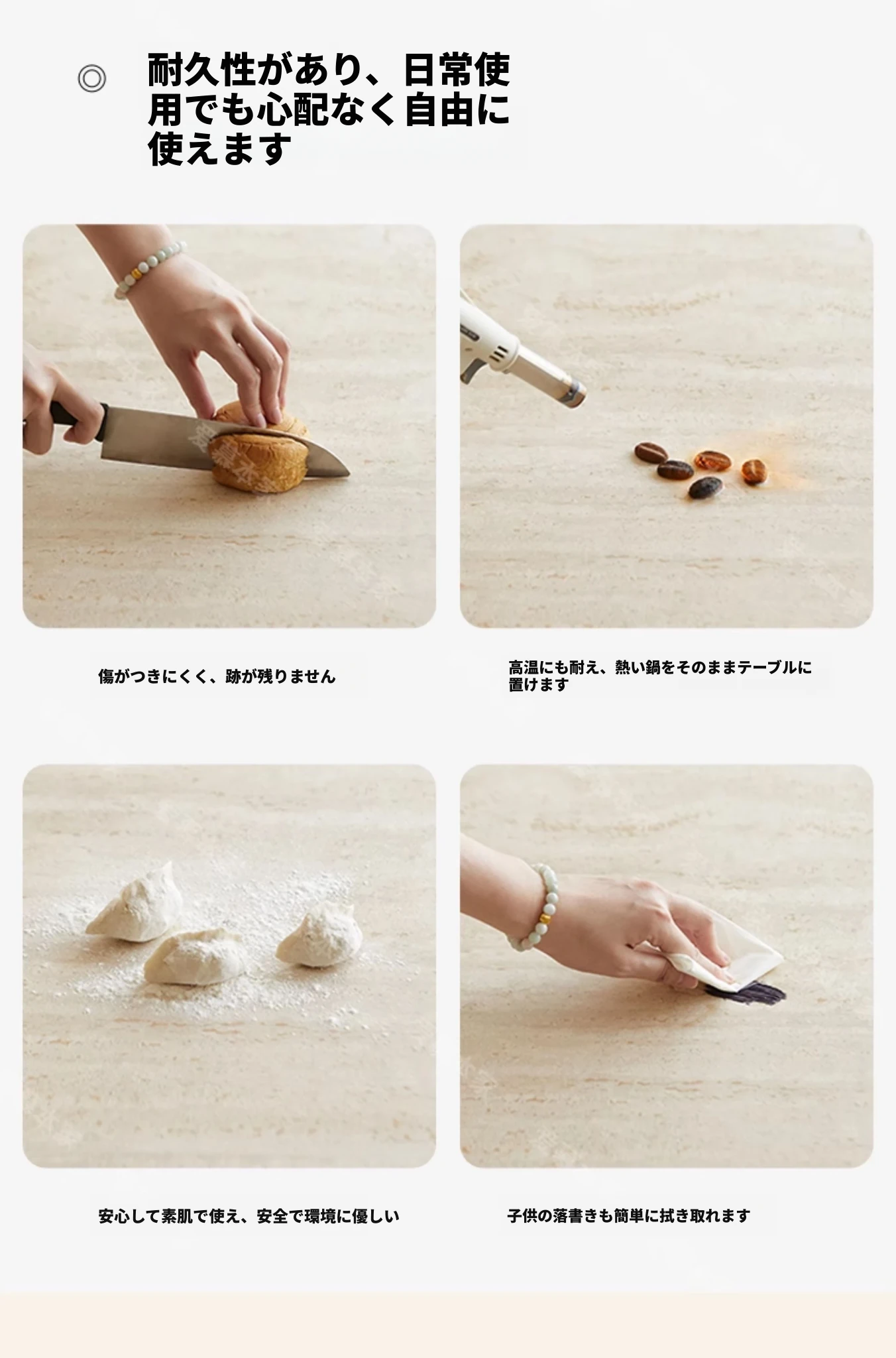 ◎ 耐久性があり、日常使用でも心配なく自由に使えます

傷がつきにくく、跡が残りません

高温にも耐え、熱い鍋をそのままテーブルに置けます

安心して素肌で使え、安全で環境に優しい

子供の落書きも簡単に拭き取れます