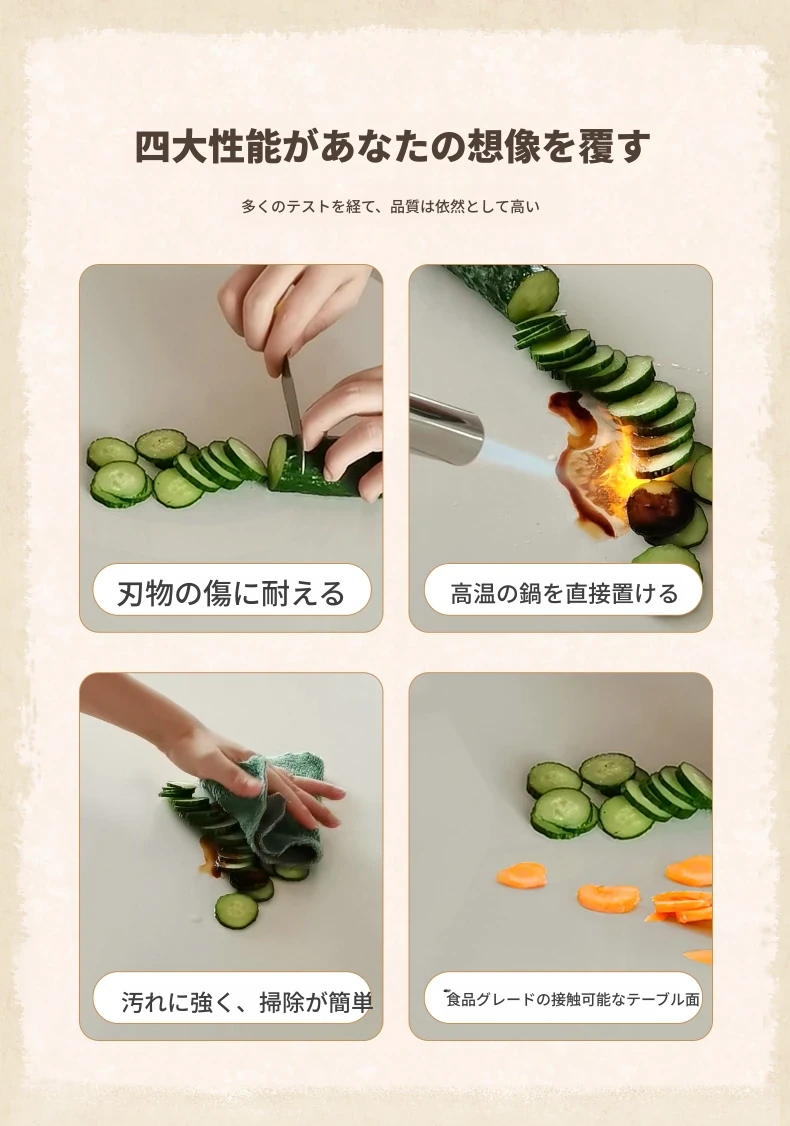 四大性能があなたの想像を覆す

多くのテストを経て、品質は依然として高い

刃物の傷に耐える

高温の鍋を直接置ける

汚れに強く、掃除が簡単

食品グレードの接触可能なテーブル面