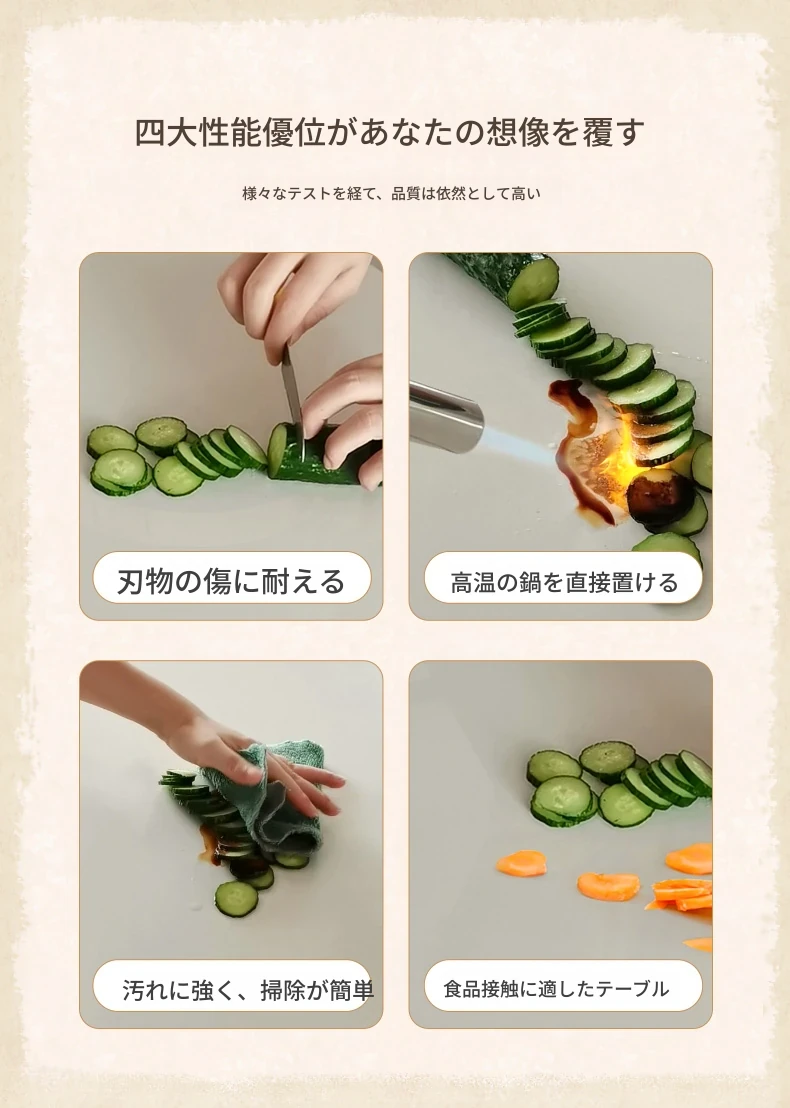 四大性能優位があなたの想像を覆す

様々なテストを経て、品質は依然として高い

刃物の傷に耐える

高温の鍋を直接置ける

汚れに強く、掃除が簡単

食品接触に適したテーブル