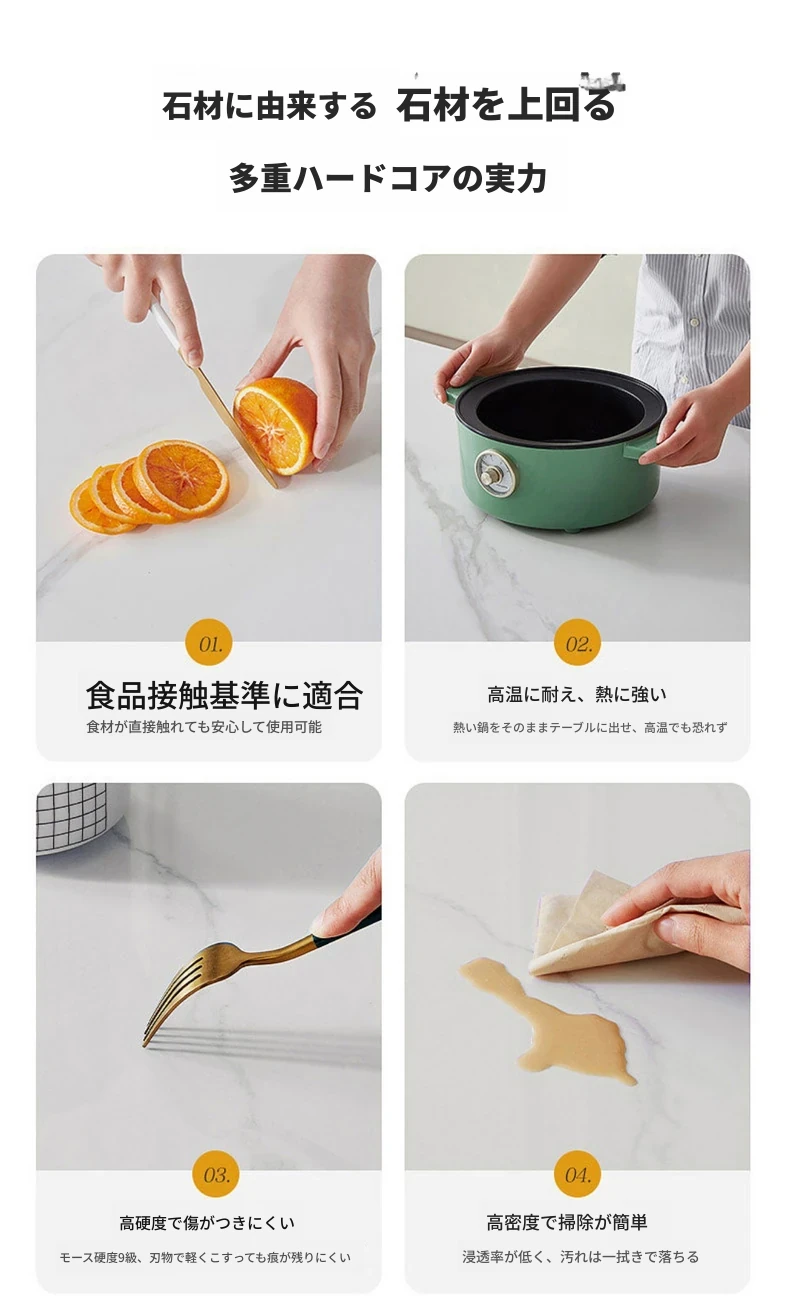 石材に由来する 石材を上回る

多重ハードコアの実力

01.

食品接触基準に適合

食材が直接触れても安心して使用可能

02.

高温に耐え、熱に強い

熱い鍋をそのままテーブルに出せ、高温でも恐れず

03.

高硬度で傷がつきにくい

モース硬度9級、刃物で軽くこすっても痕が残りにくい

04.

高密度で掃除が簡単

浸透率が低く、汚れは一拭きで落ちる