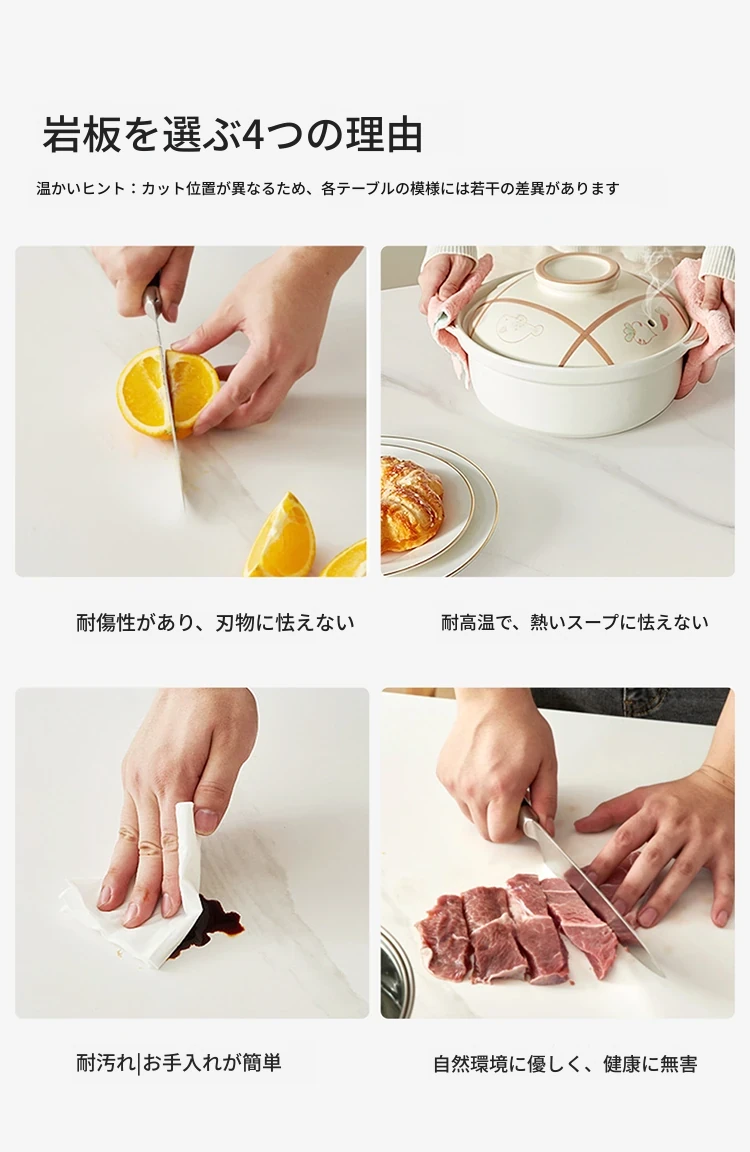 岩板を選ぶ4つの理由

温かいヒント：カット位置が異なるため、各テーブルの模様には若干の差異があります

耐傷性があり、刃物に怯えない

耐高温で、熱いスープに怯えない

耐汚れ|お手入れが簡単

自然環境に優しく、健康に無害