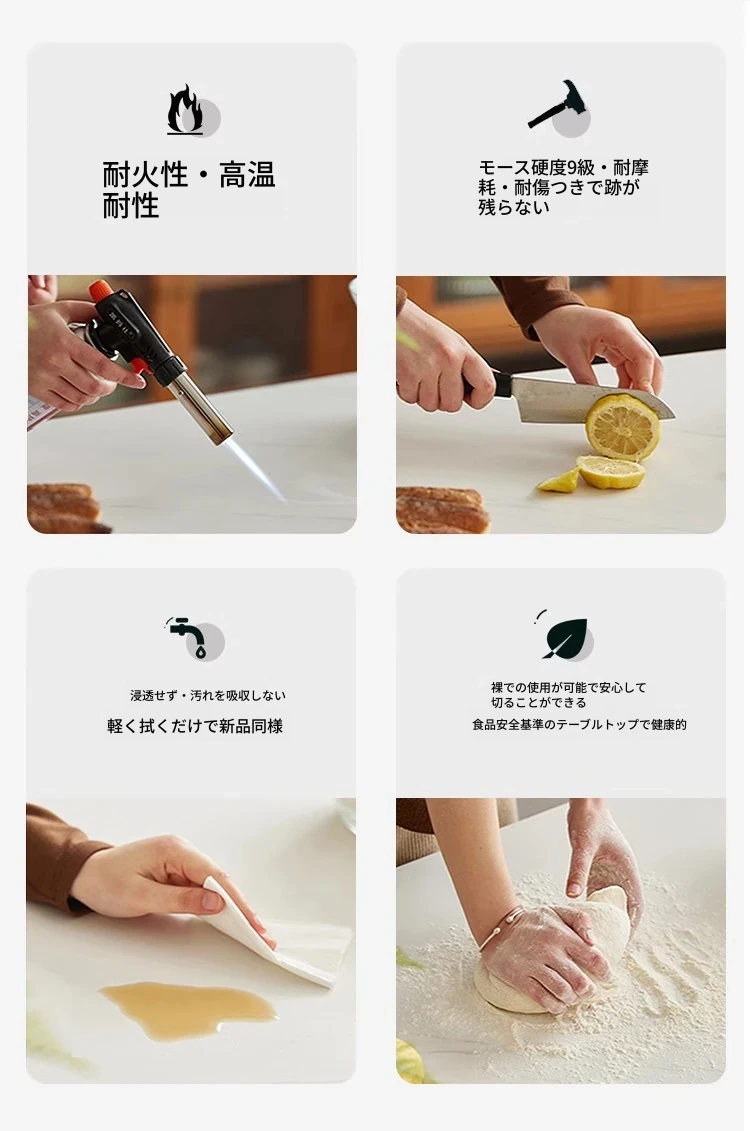 耐火性・高温耐性

モース硬度9級・耐摩耗・耐傷つきで跡が残らない

浸透せず・汚れを吸収しない

軽く拭くだけで新品同様

裸での使用が可能で安心して切ることができる

食品安全基準のテーブルトップで健康的