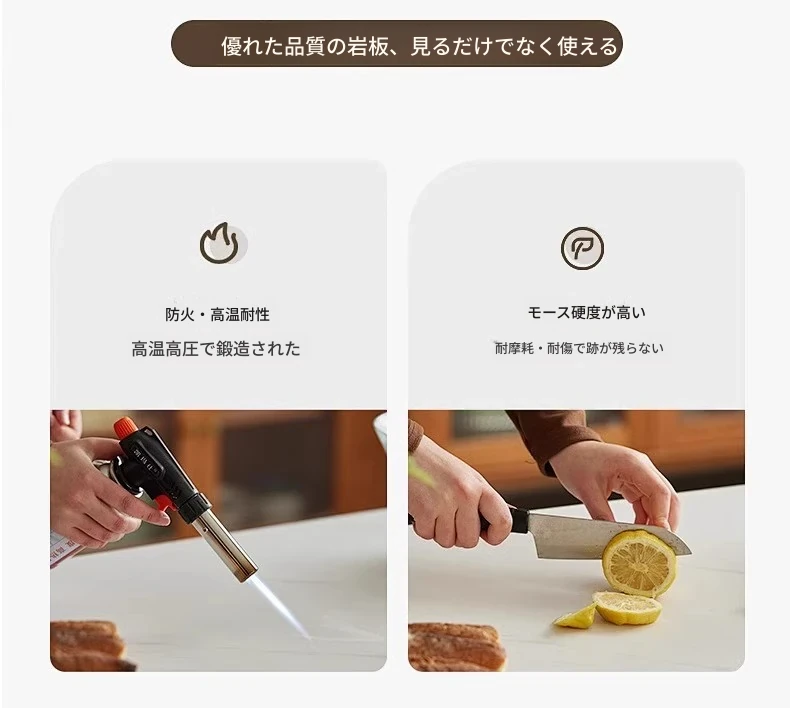 優れた品質の岩板、見るだけでなく使える

防火・高温耐性

高温高圧で鍛造された

モース硬度が高い

耐摩耗・耐傷で跡が残らない