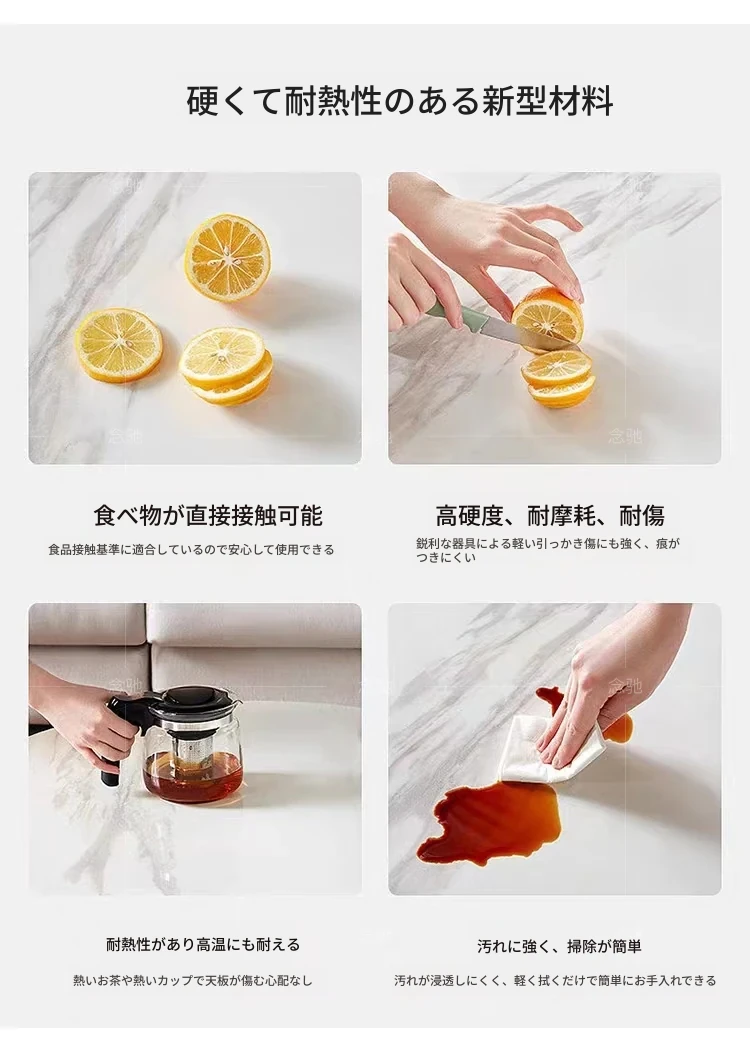 硬くて耐熱性のある新型材料

食べ物が直接接触可能

食品接触基準に適合しているので安心して使用できる

高硬度、耐摩耗、耐傷

鋭利な器具による軽い引っかき傷にも強く、痕がつきにくい

耐熱性があり高温にも耐える

熱いお茶や熱いカップで天板が傷む心配なし

汚れに強く、掃除が簡単

汚れが浸透しにくく、軽く拭くだけで簡単にお手入れできる