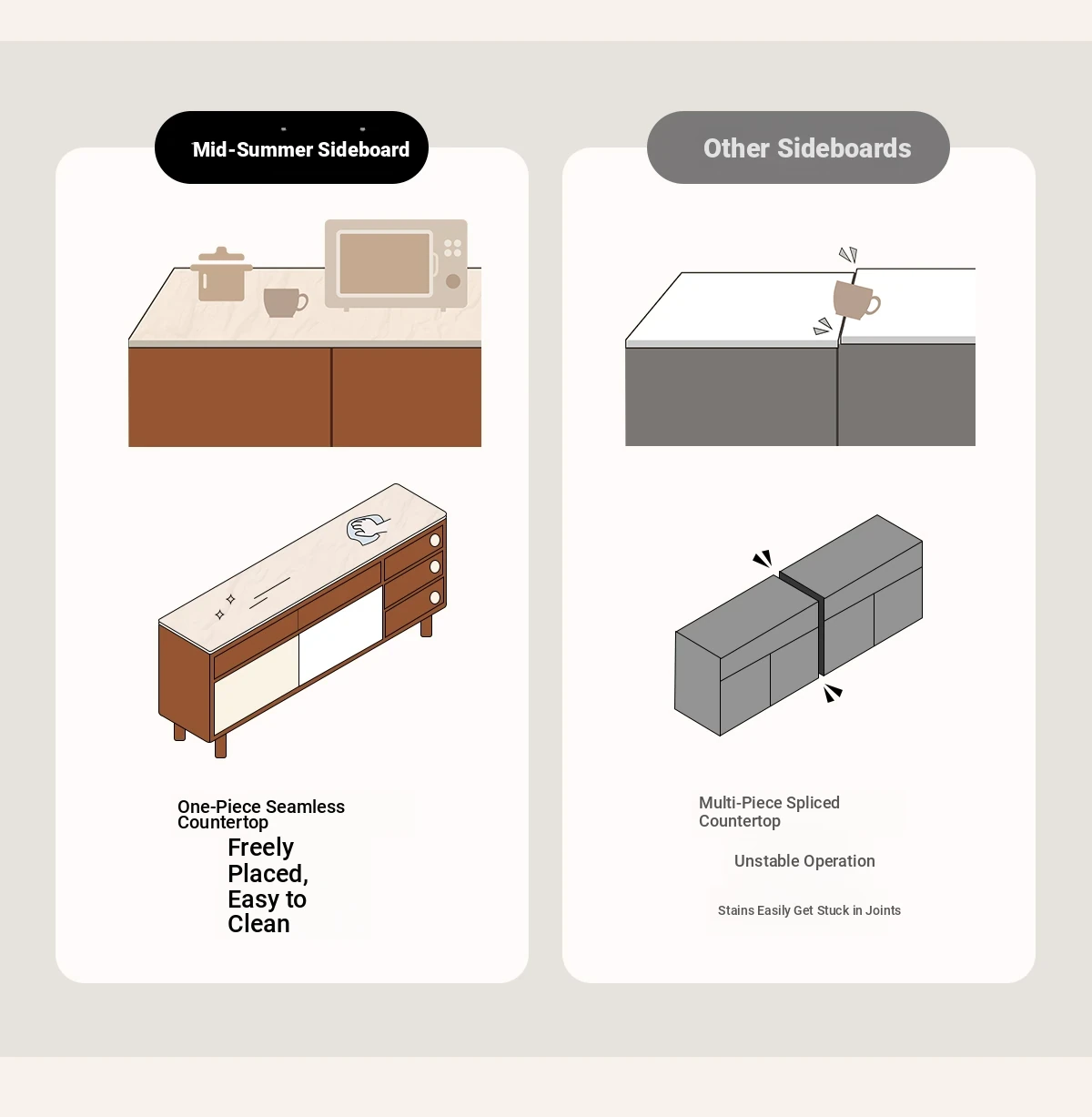 Mid-Summer Sideboard

One-Piece Seamless Countertop

Freely Placed, Easy to Clean

Other Sideboards

Multi-Piece Spliced Countertop

Unstable Operation

Stains Easily Get Stuck in Joints