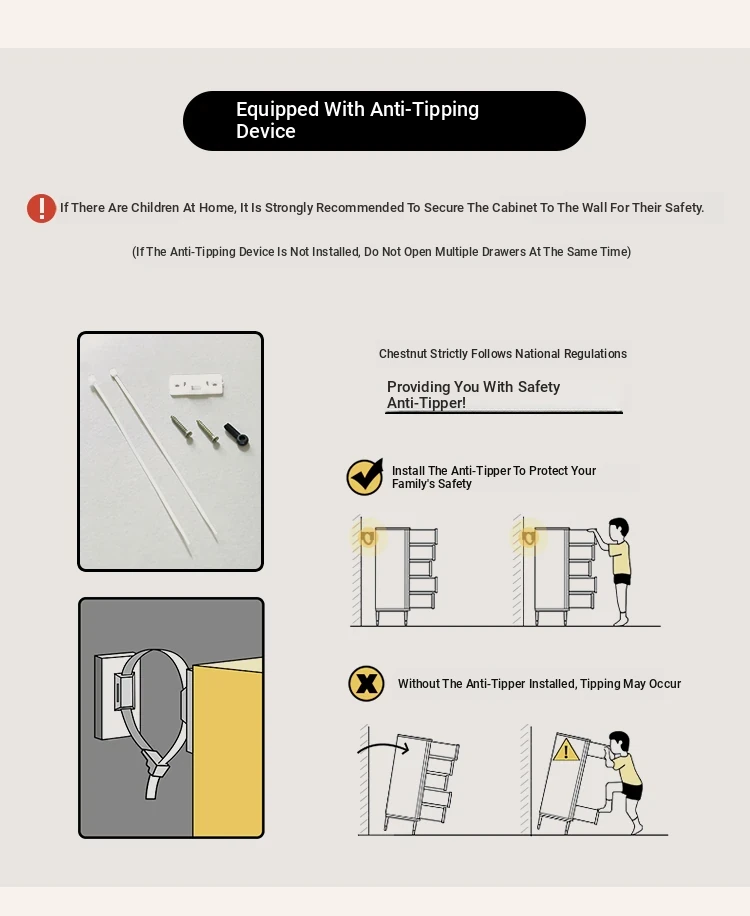 Equipped With Anti-Tipping Device

If There Are Children At Home, It Is Strongly Recommended To Secure The Cabinet To The Wall For Their Safety.

(If The Anti-Tipping Device Is Not Installed, Do Not Open Multiple Drawers At The Same Time)

Chestnut Strictly Follows National Regulations

Providing You With Safety Anti-Tipper!

Install The Anti-Tipper To Protect Your Family's Safety

Without The Anti-Tipper Installed, Tipping May Occur