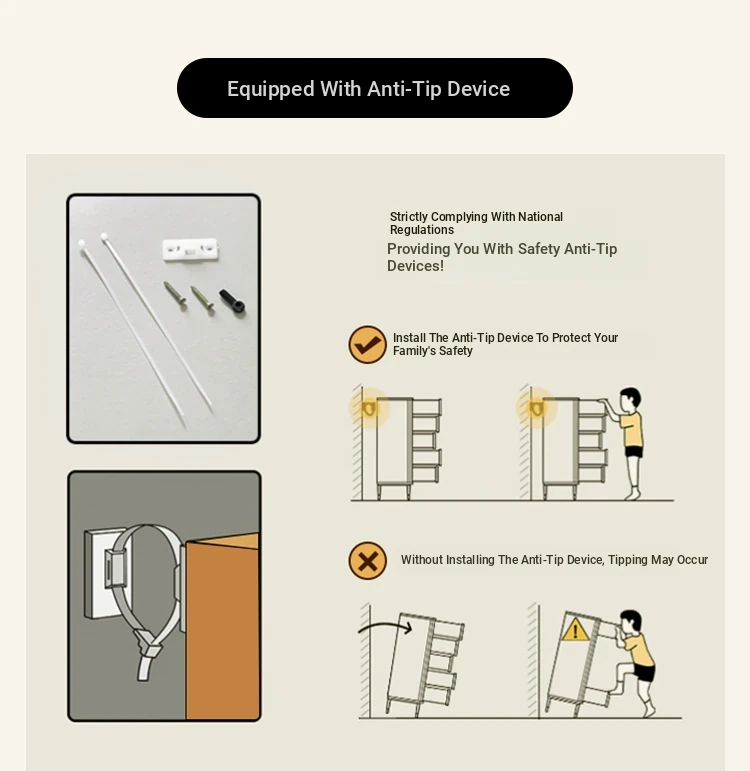 Equipped With Anti-Tip Device

Strictly Complying With National Regulations

Providing You With Safety Anti-Tip Devices!

Install The Anti-Tip Device To Protect Your Family's Safety

Without Installing The Anti-Tip Device, Tipping May Occur