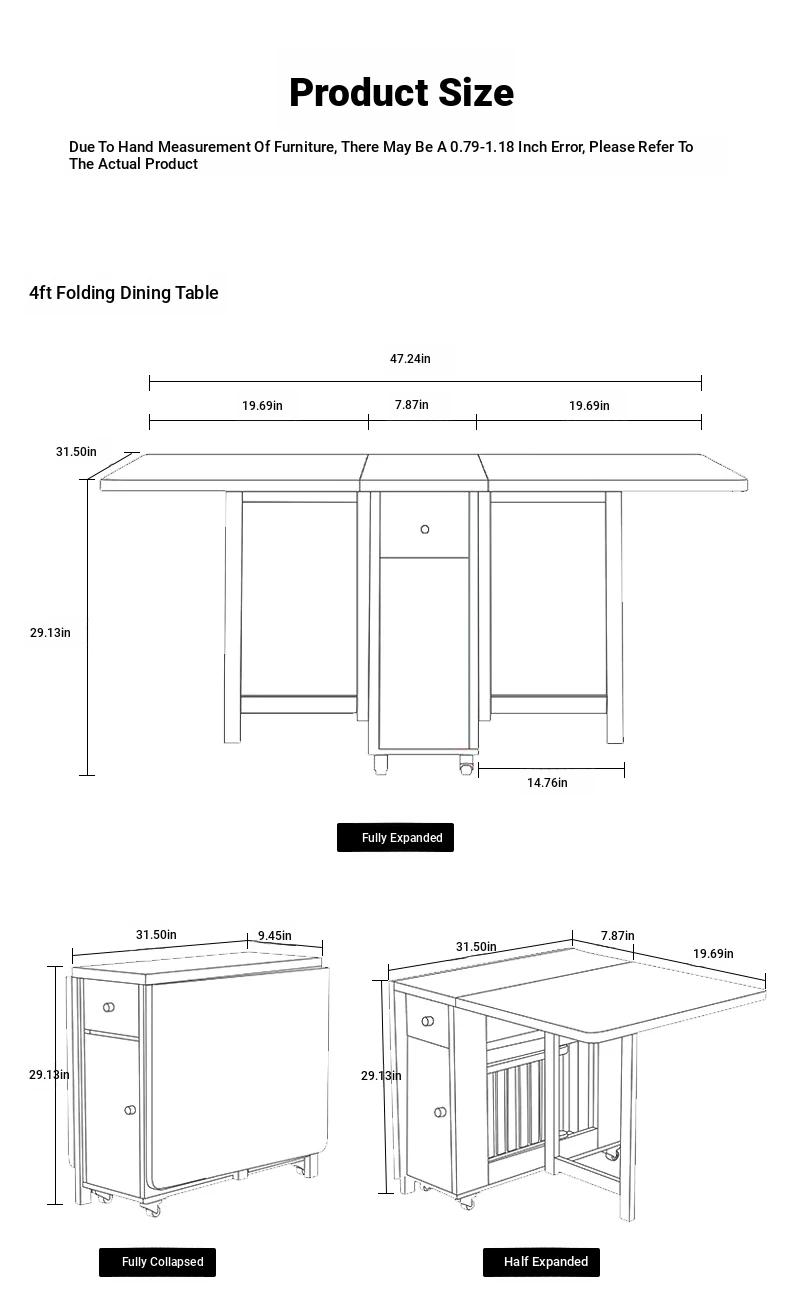 Product Size

Due To Hand Measurement Of Furniture, There May Be A 0.79-1.18 Inch Error, Please Refer To The Actual Product

4ft Folding Dining Table

47.24in

19.69in

7.87in

19.69in

31.50in

29.13in

14.76in

Fully Expanded

31.50in

9.45in

29.13in

Fully Collapsed

31.50in

7.87in

19.69in

29.13in

Half Expanded