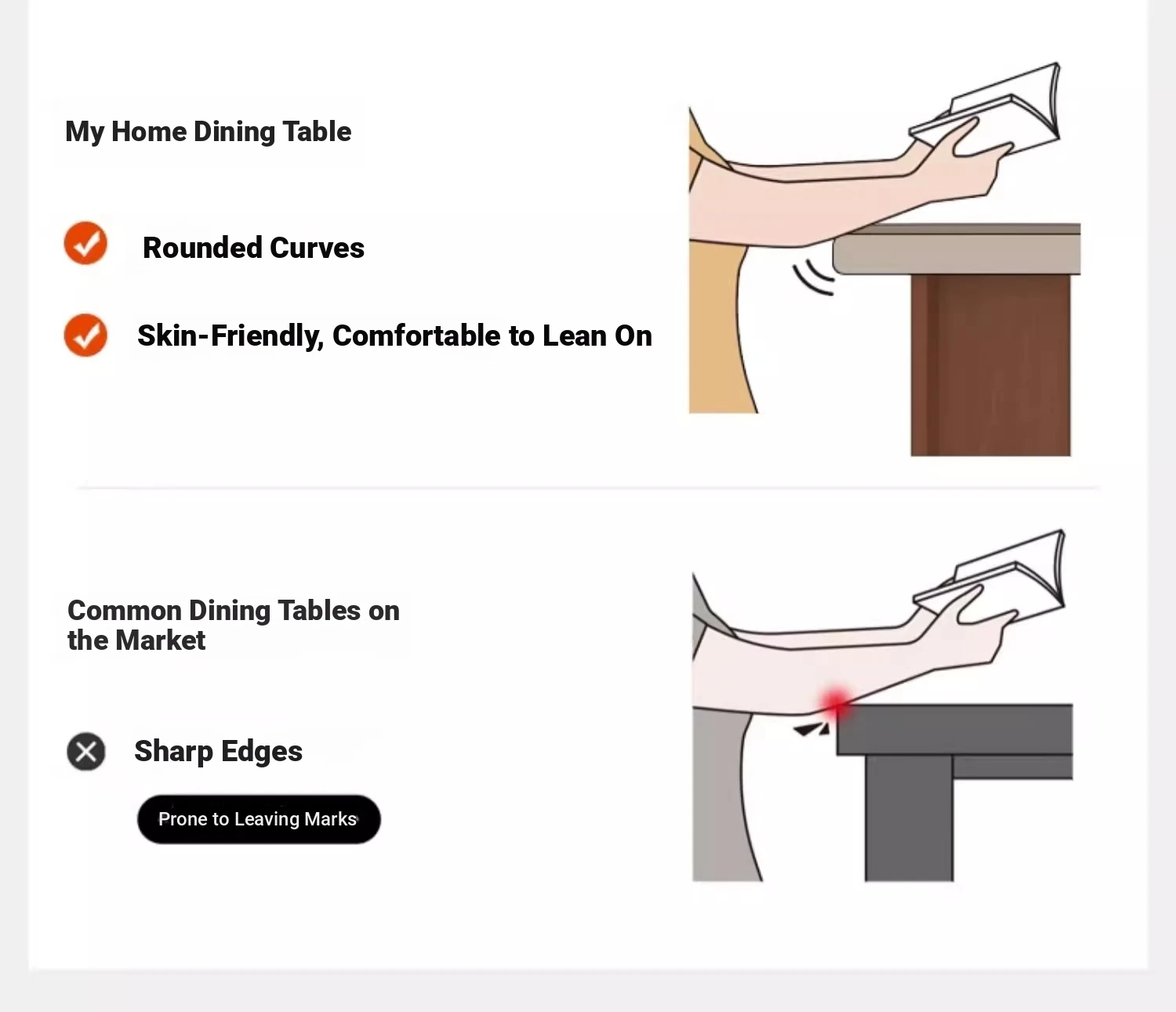 My Home Dining Table

Rounded Curves

Skin-Friendly, Comfortable to Lean On

Common Dining Tables on the Market

Sharp Edges

Prone to Leaving Marks