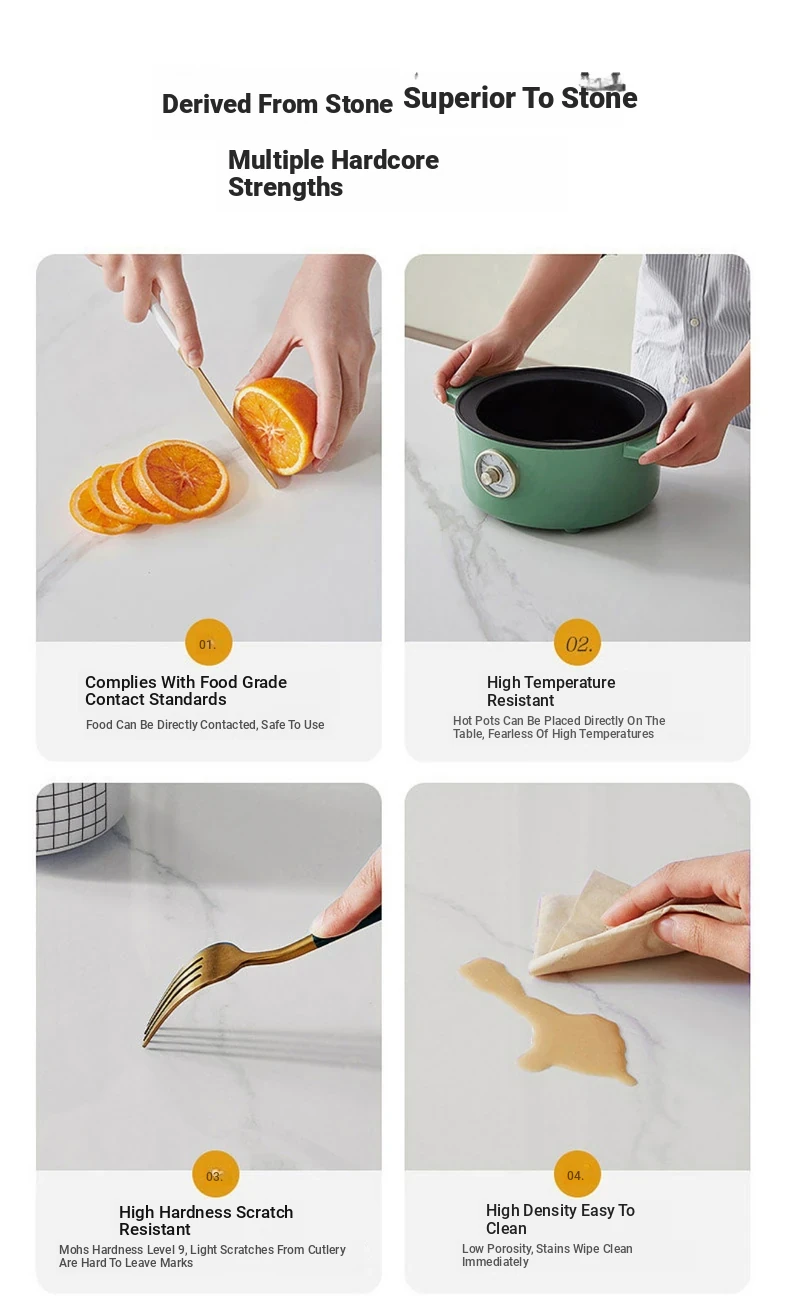 Derived From Stone Superior To Stone

Multiple Hardcore Strengths

01.

Complies With Food Grade Contact Standards

Food Can Be Directly Contacted, Safe To Use

02.

High Temperature Resistant

Hot Pots Can Be Placed Directly On The Table, Fearless Of High Temperatures

03.

High Hardness Scratch Resistant

Mohs Hardness Level 9, Light Scratches From Cutlery Are Hard To Leave Marks

04.

High Density Easy To Clean

Low Porosity, Stains Wipe Clean Immediately