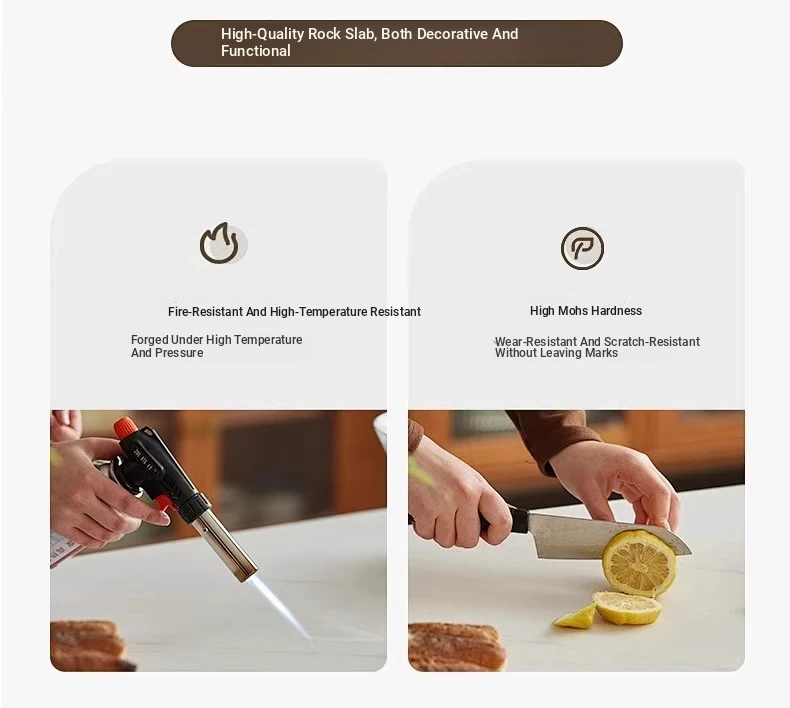 High-Quality Rock Slab, Both Decorative And Functional

Fire-Resistant And High-Temperature Resistant

Forged Under High Temperature And Pressure

High Mohs Hardness

Wear-Resistant And Scratch-Resistant Without Leaving Marks