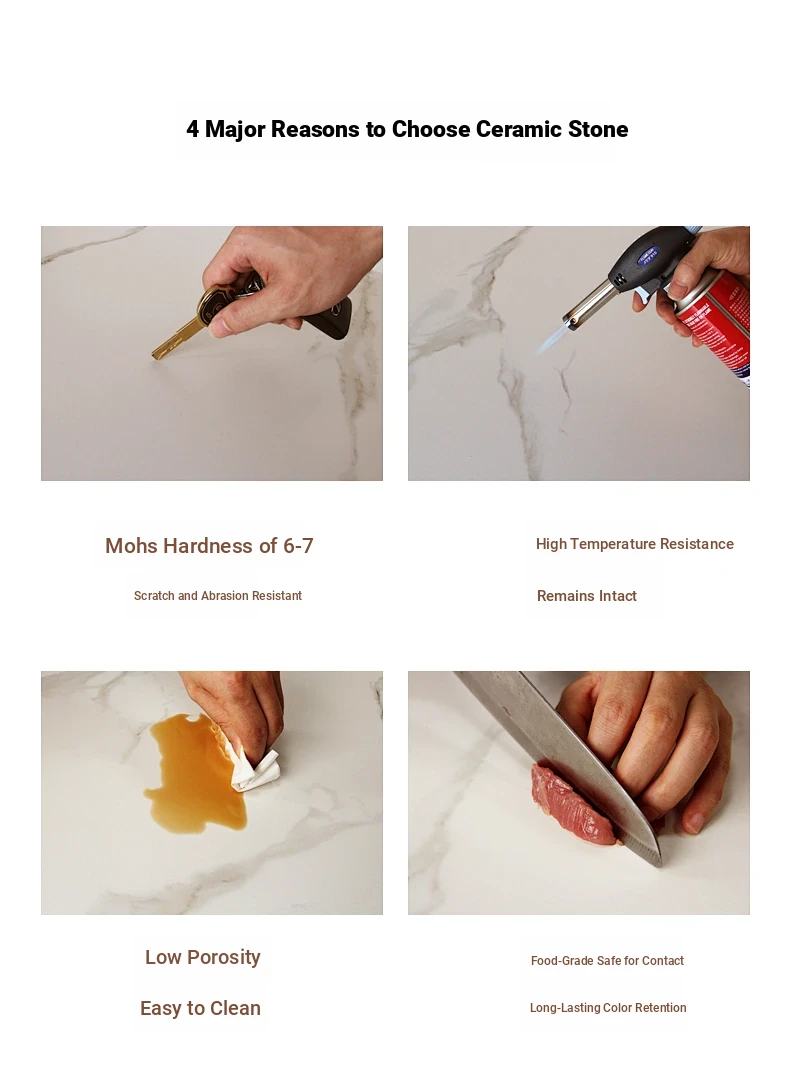 4 Major Reasons to Choose Ceramic Stone

Mohs Hardness of 6-7

Scratch and Abrasion Resistant

High Temperature Resistance

Remains Intact

Low Porosity

Easy to Clean

Food-Grade Safe for Contact

Long-Lasting Color Retention