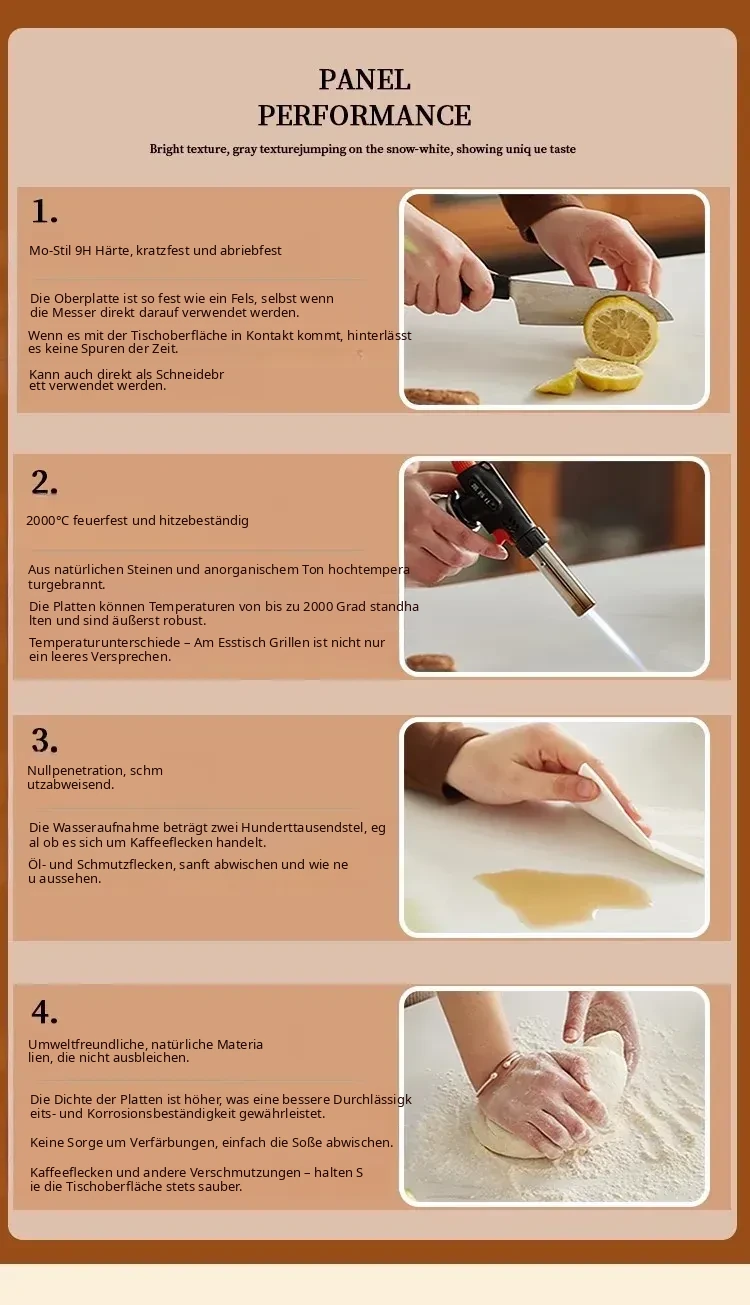 PANEL
PERFORMANCE

Bright texture, gray texturejumping on the snow-white, showing uniq ue taste

1.

Mo-Stil 9H Härte, kratzfest und abriebfest

Die Oberplatte ist so fest wie ein Fels, selbst wenn die Messer direkt darauf verwendet werden.

Wenn es mit der Tischoberfläche in Kontakt kommt, hinterlässt es keine Spuren der Zeit.

Kann auch direkt als Schneidebr ett verwendet werden.

2.

2000℃ feuerfest und hitzebeständig

Aus natürlichen Steinen und anorganischem Ton hochtempera turgebrannt.

Die Platten können Temperaturen von bis zu 2000 Grad standha lten und sind äußerst robust.

Temperaturunterschiede – Am Esstisch Grillen ist nicht nur ein leeres Versprechen.

3.

Nullpenetration, schm utzabweisend.

Die Wasseraufnahme beträgt zwei Hunderttausendstel, eg al ob es sich um Kaffeeflecken handelt.

Öl- und Schmutzflecken, sanft abwischen und wie ne u aussehen.

4.

Umweltfreundliche, natürliche Materia lien, die nicht ausbleichen.

Die Dichte der Platten ist höher, was eine bessere Durchlässigk eits- und Korrosionsbeständigkeit gewährleistet.

Keine Sorge um Verfärbungen, einfach die Soße abwischen.

Kaffeeflecken und andere Verschmutzungen – halten S ie die Tischoberfläche stets sauber.